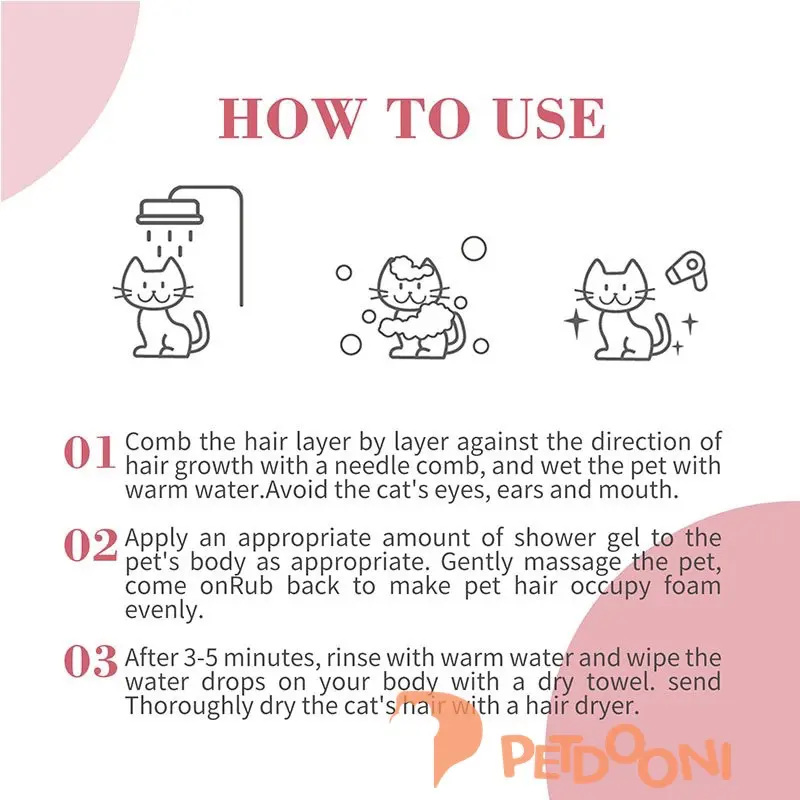 HOW TO USE

01 Comb the hair layer by layer against the direction of hair growth with a needle comb, and wet the pet with warm water.Avoid the cat's eyes, ears and mouth.

02 Apply an appropriate amount of shower gel to the pet's body as appropriate. Gently massage the pet, come onRub back to make pet hair occupy foam evenly.

03 After 3-5 minutes, rinse with warm water and wipe the water drops on your body with a dry towel. send Thoroughly dry the cat's hair with a hair dryer.

PETDOONI