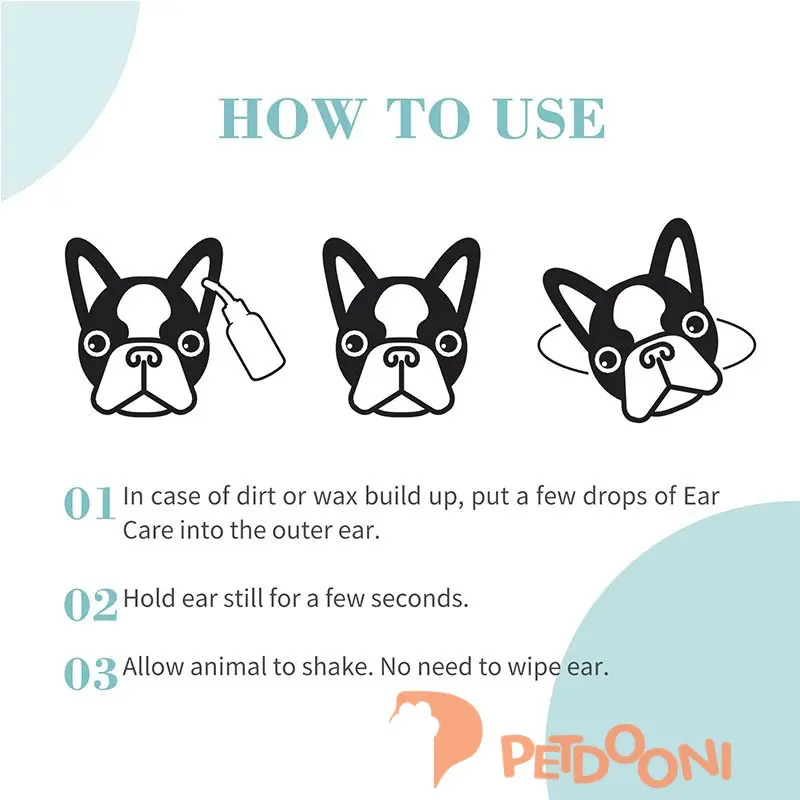 HOW TO USE

01 In case of dirt or wax build up, put a few drops of Ear Care into the outer ear.

02 Hold ear still for a few seconds.

03 Allow animal to shake. No need to wipe ear.

PETDOONI