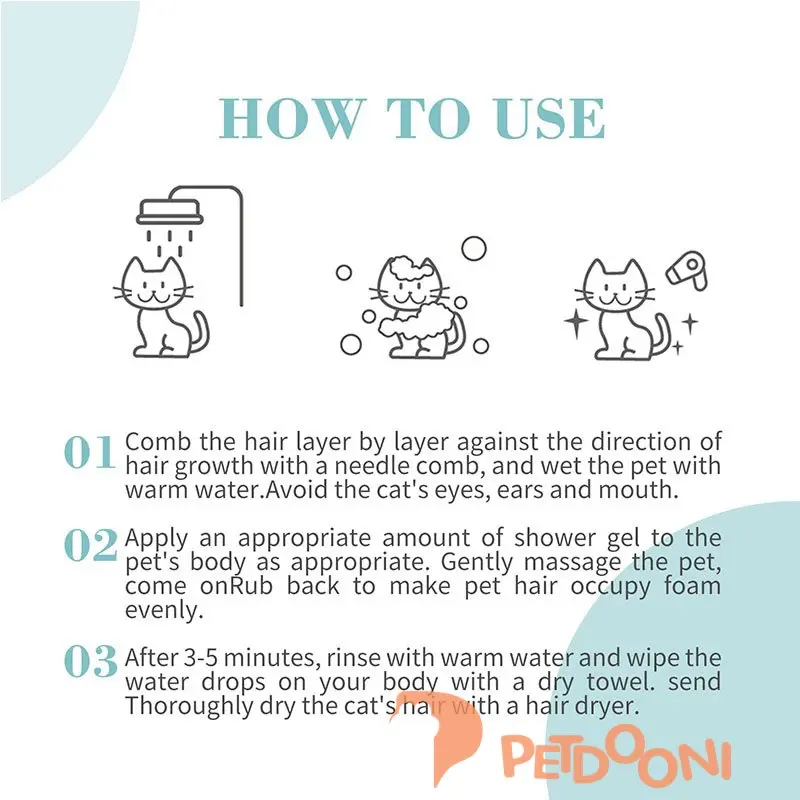 HOW TO USE

01 Comb the hair layer by layer against the direction of hair growth with a needle comb, and wet the pet with warm water.Avoid the cat's eyes, ears and mouth.

02 Apply an appropriate amount of shower gel to the pet's body as appropriate. Gently massage the pet, come onRub back to make pet hair occupy foam evenly.

03 After 3-5 minutes, rinse with warm water and wipe the water drops on your body with a dry towel. send Thoroughly dry the cat's hair with a hair dryer.

PETDOONI