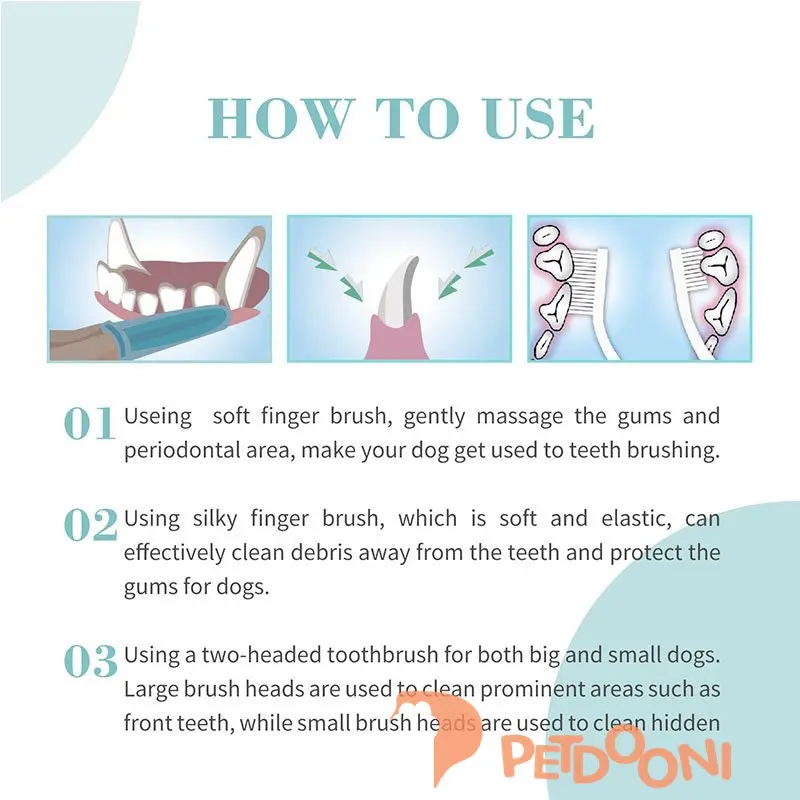 HOW TO USE

01 Useing soft finger brush, gently massage the gums and periodontal area, make your dog get used to teeth brushing.

02 Using silky finger brush, which is soft and elastic, can effectively clean debris away from the teeth and protect the gums for dogs.

03 Using a two-headed toothbrush for both big and small dogs. Large brush heads are used to clean prominent areas such as front teeth, while small brush heads are used to clean hidden

PETDOONI